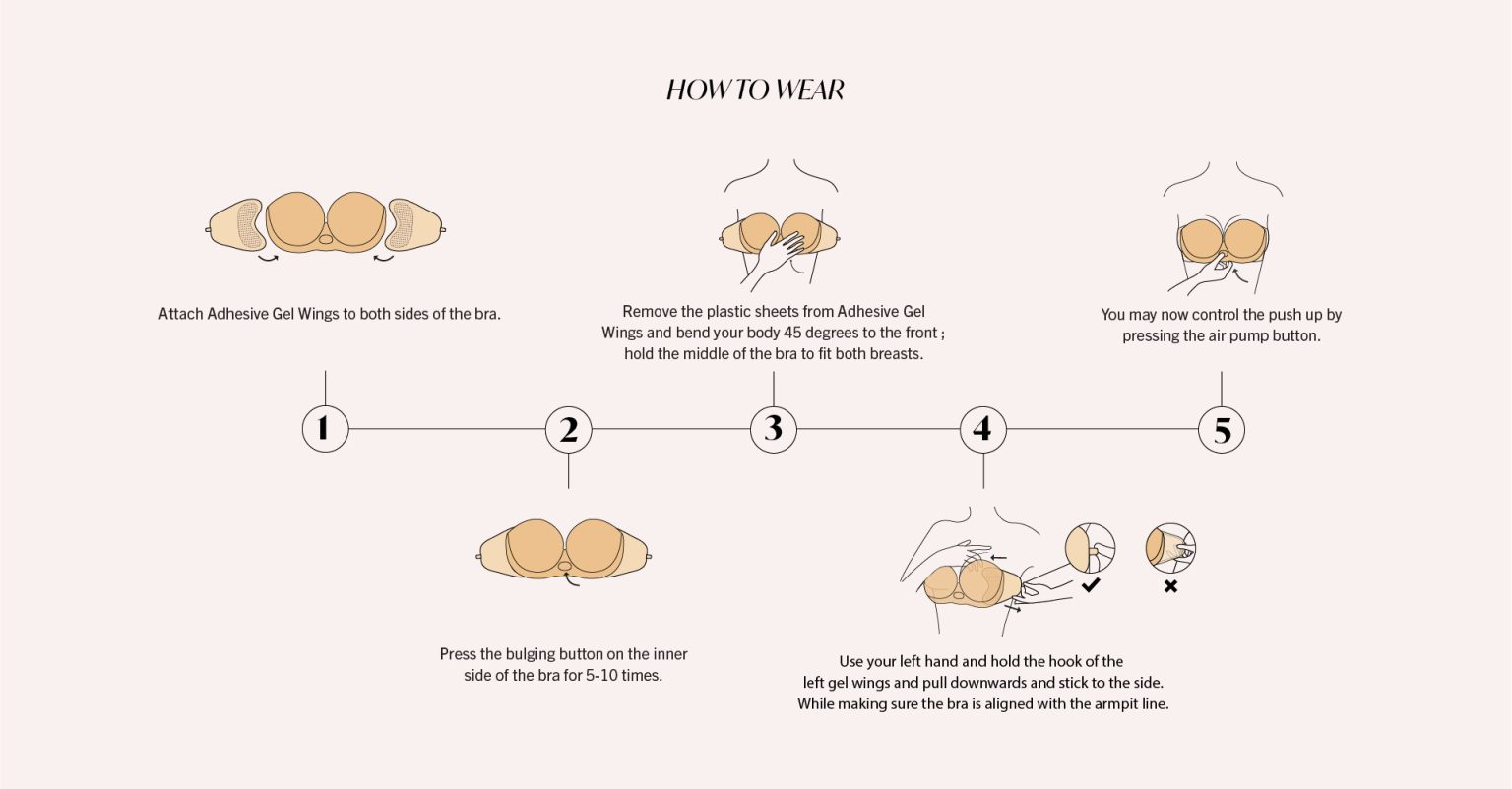 HOW TO WEAR

Attach Adhesive Gel Wings to both sides of the bra.

Remove the plastic sheets from Adhesive Gel Wings and bend your body 45 degrees to the front ; hold the middle of the bra to fit both breasts.

You may now control the push up by pressing the air pump button.

1

2

3

4

5

Press the bulging button on the inner side of the bra for 5-10 times.

Use your left hand and hold the hook of the left gel wings and pull downwards and stick to the side. While making sure the bra is aligned with the armpit line.